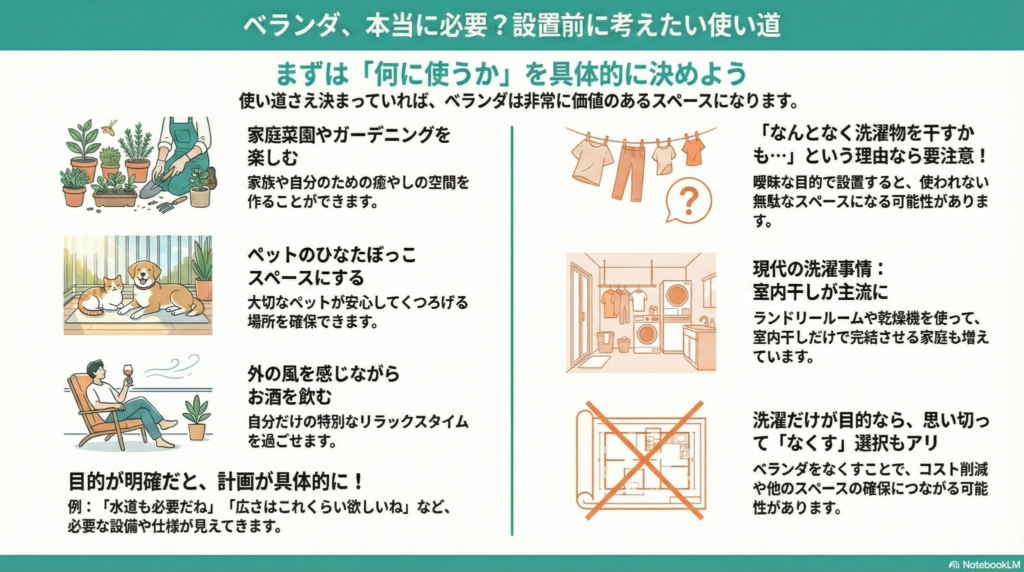 ベランダ、本当に必要？設置前に考えたい使い道

まずは「何に使うか」を具体的に決めよう

使い道さえ決まっていれば、ベランダは非常に価値のあるスペースになります。

家庭菜園やガーデニングを楽しむ

家族や自分のための癒やしの空間を作ることができます。

ペットのひなたぼっこスペースにする

大切なペットが安心してくつろげる場所を確保できます。

外の風を感じながらお酒を飲む

自分だけの特別なリラックスタイムを過ごせます。

目的が明確だと、計画が具体的に！

例：「水道も必要だね」「広さはこれくらい欲しいね」など、必要な設備や仕様が見えてきます。

「なんとなく洗濯物を干すかも…」という理由なら要注意！

曖昧な目的で設置すると、使われない無駄なスペースになる可能性があります。

現代の洗濯事情：室内干しが主流に

ランドリールームや乾燥機を使って、室内干しだけで完結させる家庭も増えています。

洗濯だけが目的なら、思い切って「なくす」選択もアリ

ベランダをなくすことで、コスト削減や他のスペースの確保につながる可能性があります。

NotebookLM